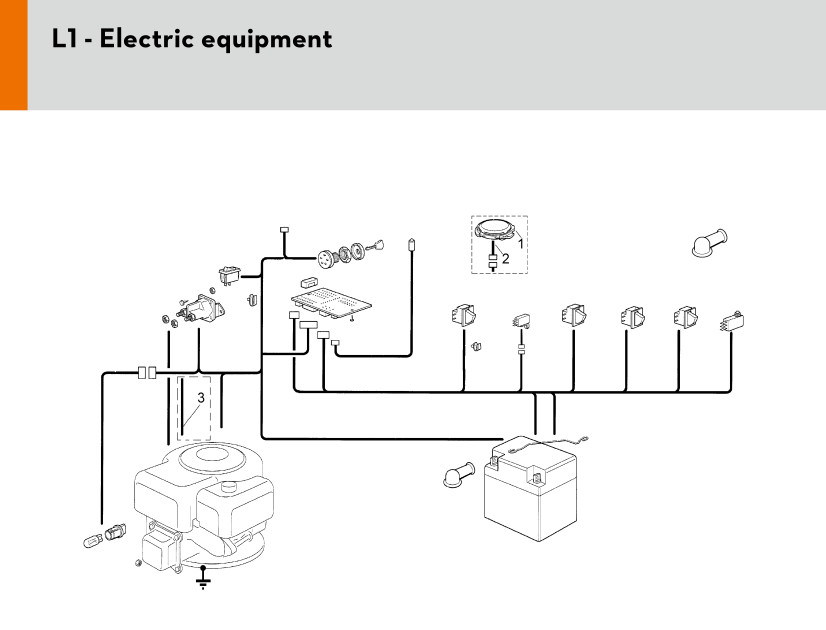 L1 - Electric equipment

1
2
3